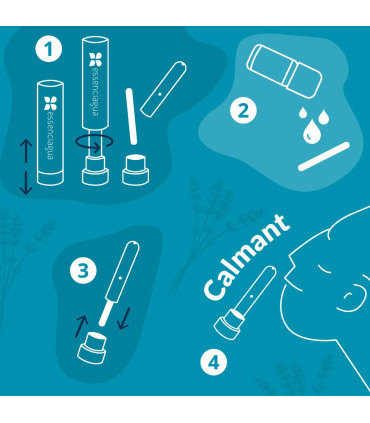 1
essenciagua
essenciagua
2
3
Calmant
4