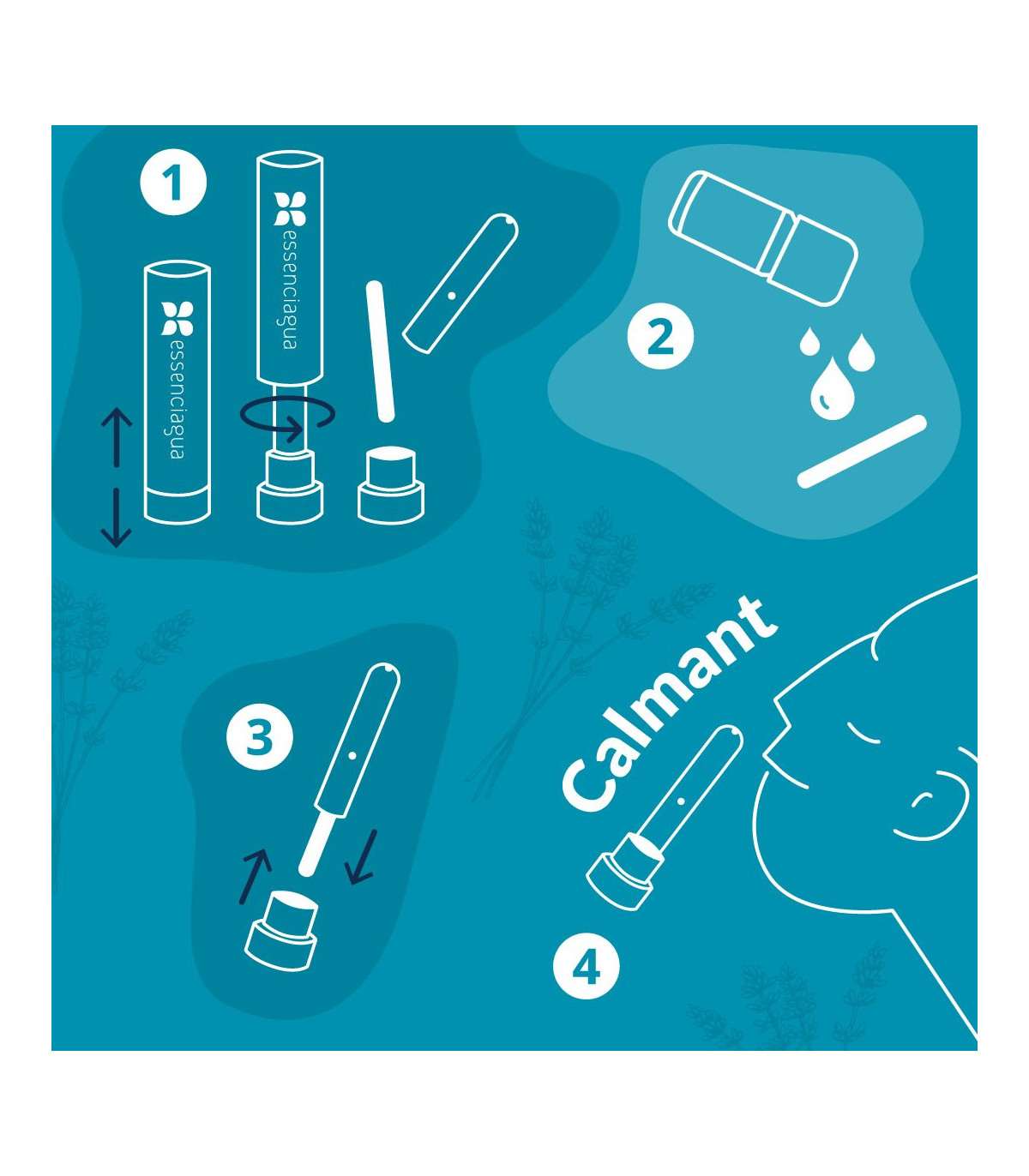 1

essenciagua

essenciagua

2

3

Calmant

4