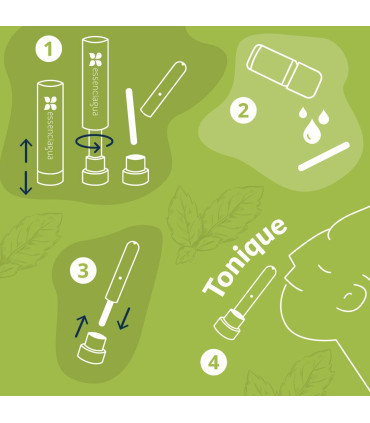 1
essenciagua
essenciagua
2
3
Tonique
4