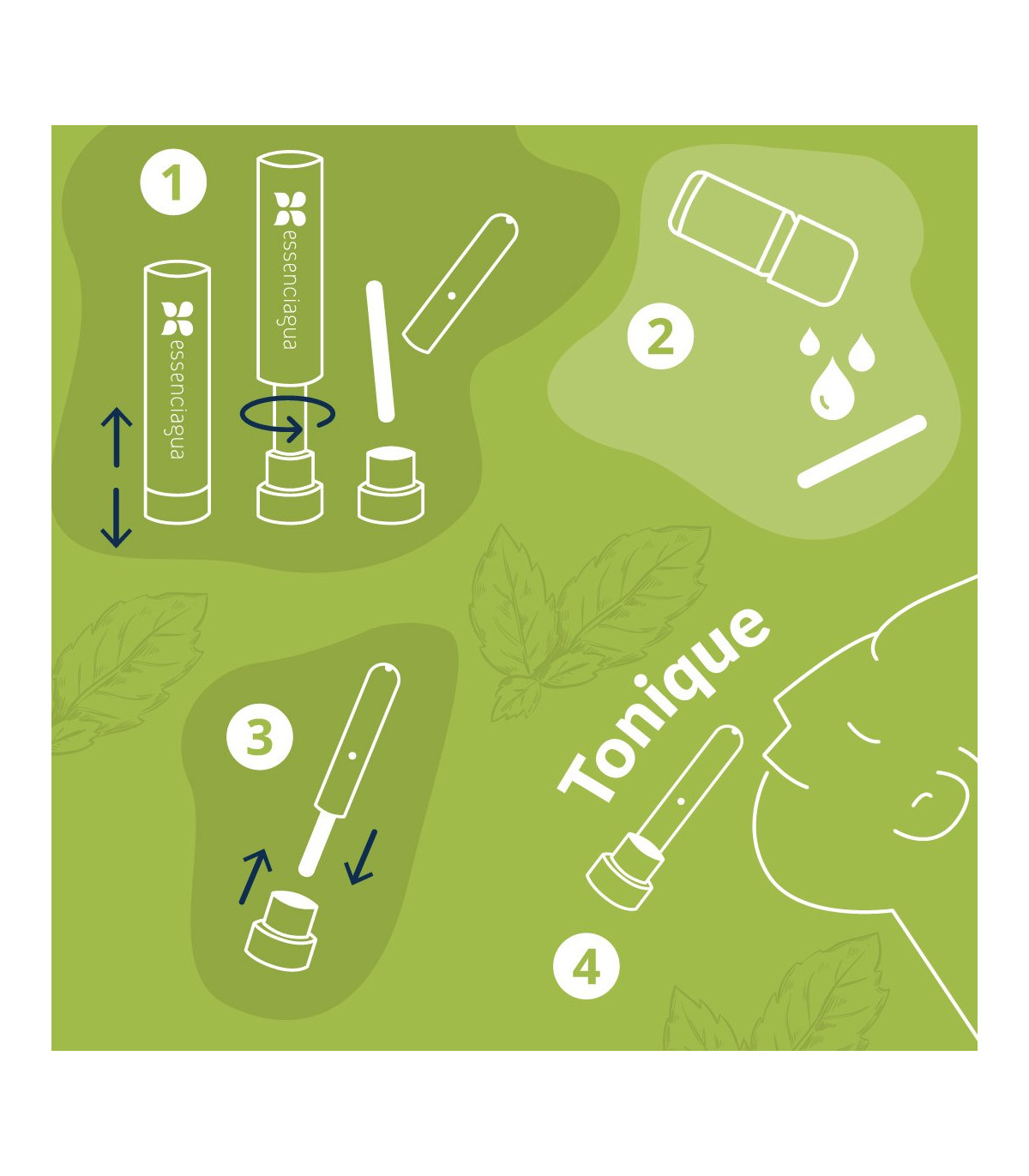 1

essenciagua

essenciagua

2

3

Tonique

4