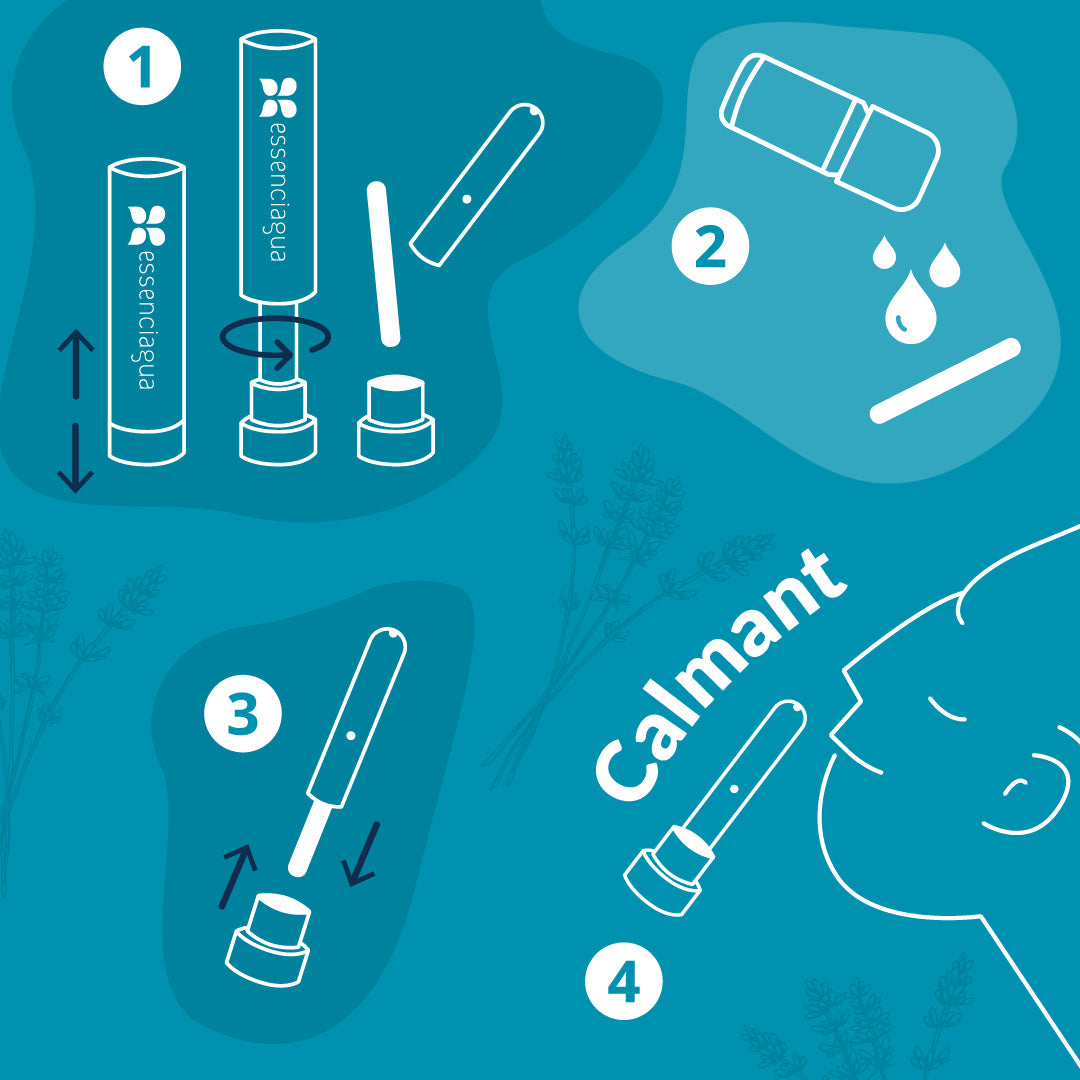 1
essenciagua
essenciagua
2
3
Calmant
4