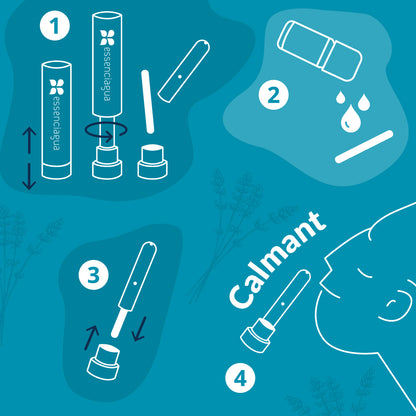 1

essenciagua

essenciagua

2

3

Calmant

4