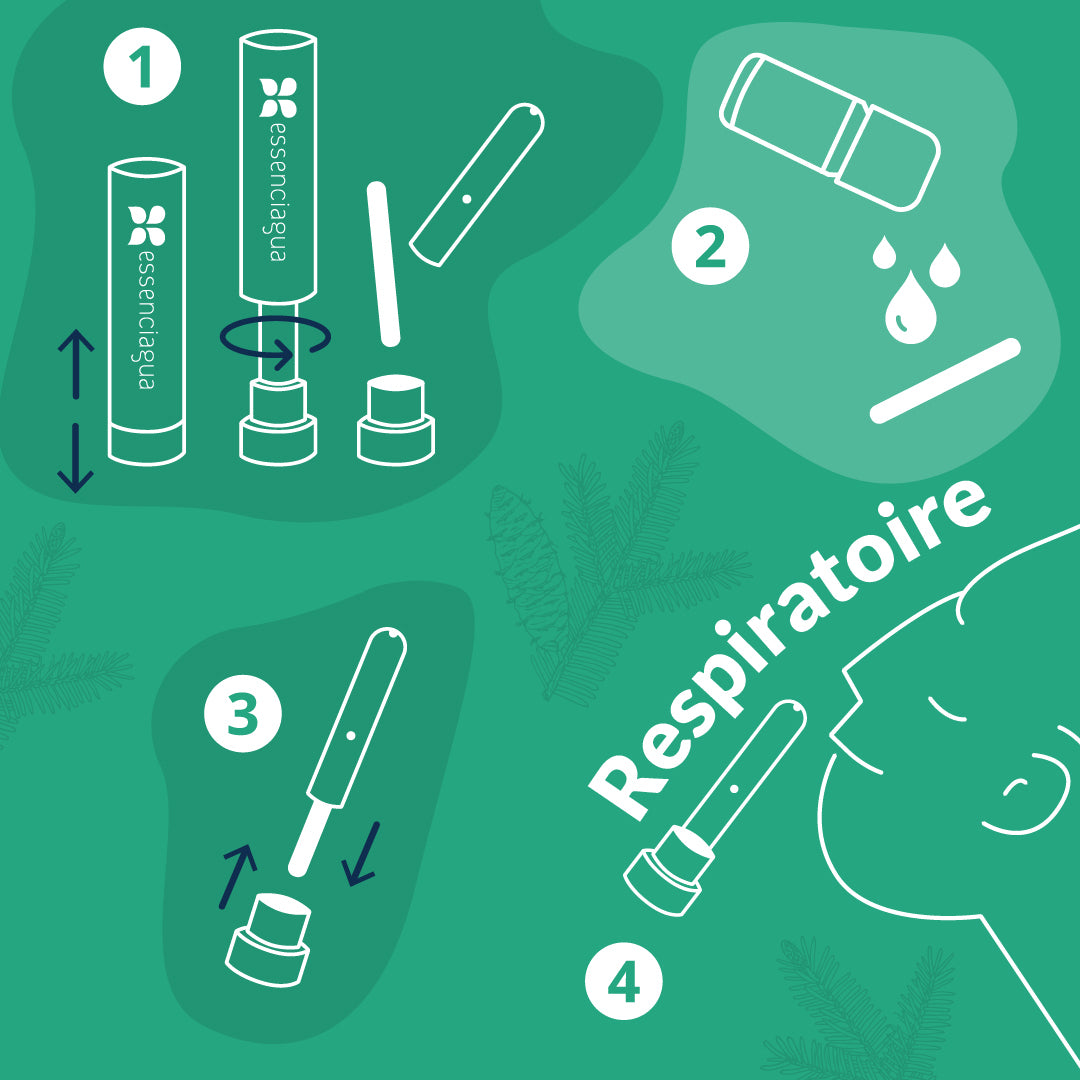 1

essenciagua

essenciagua

2

3

Respiratoire

4