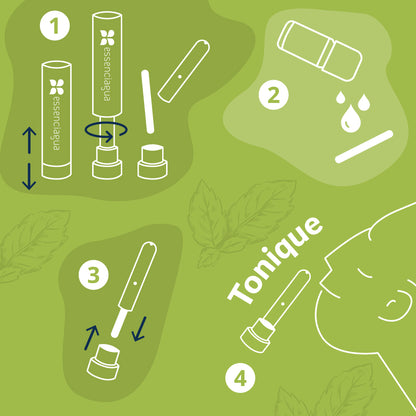 1

essenciagua

essenciagua

2

3

Tonique

4